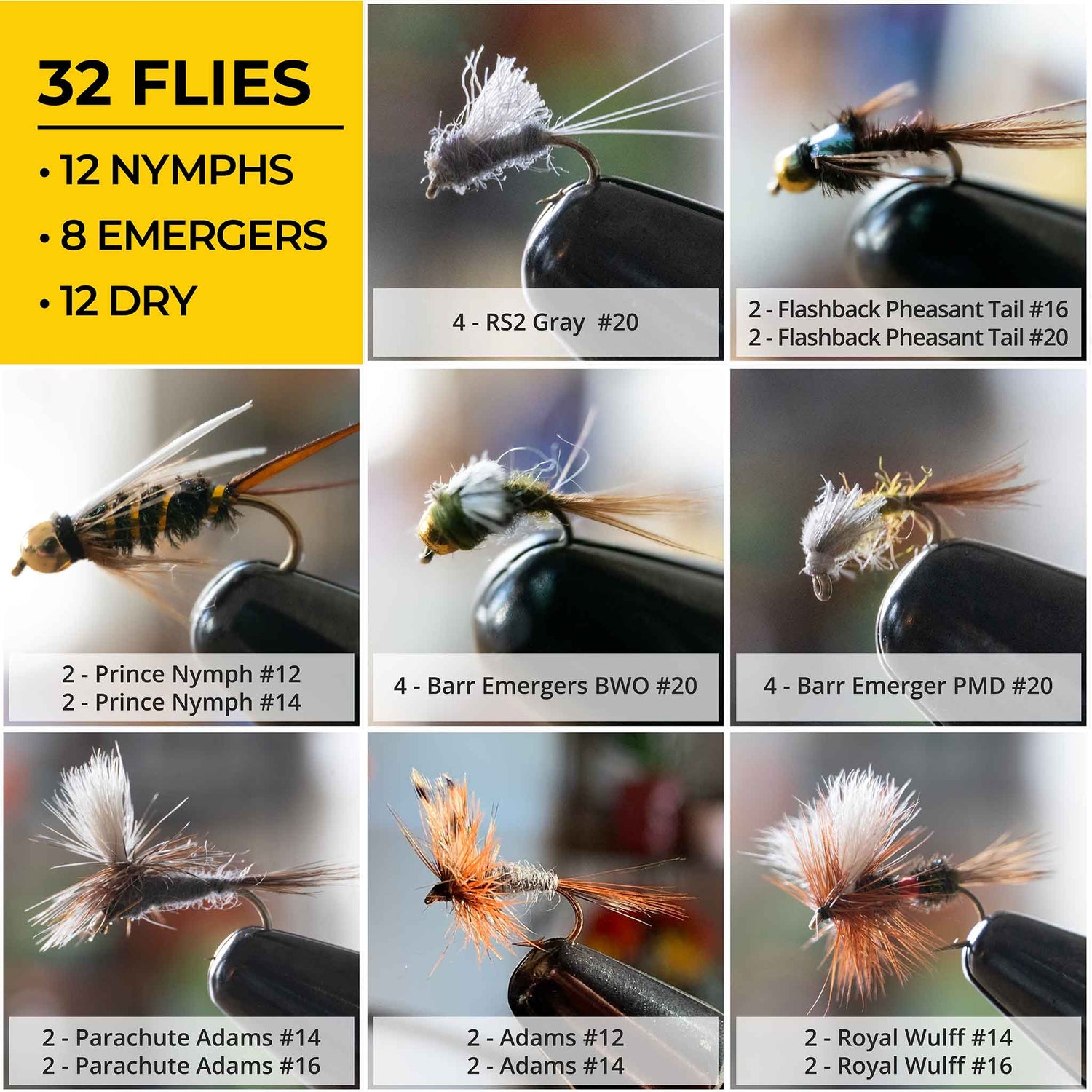 32 FLIES

• 12 NYMPHS
• 8 EMERGERS
• 12 DRY

4 - RS2 Gray #20

2 - Flashback Pheasant Tail #16
2 - Flashback Pheasant Tail #20

2 - Prince Nymph #12
2 - Prince Nymph #14

4 - Barr Emergers BWO #20

4 - Barr Emerger PMD #20

2 - Parachute Adams #14
2 - Parachute Adams #16

2 - Adams #12
2 - Adams #14

2 - Royal Wulff #14
2 - Royal Wulff #16